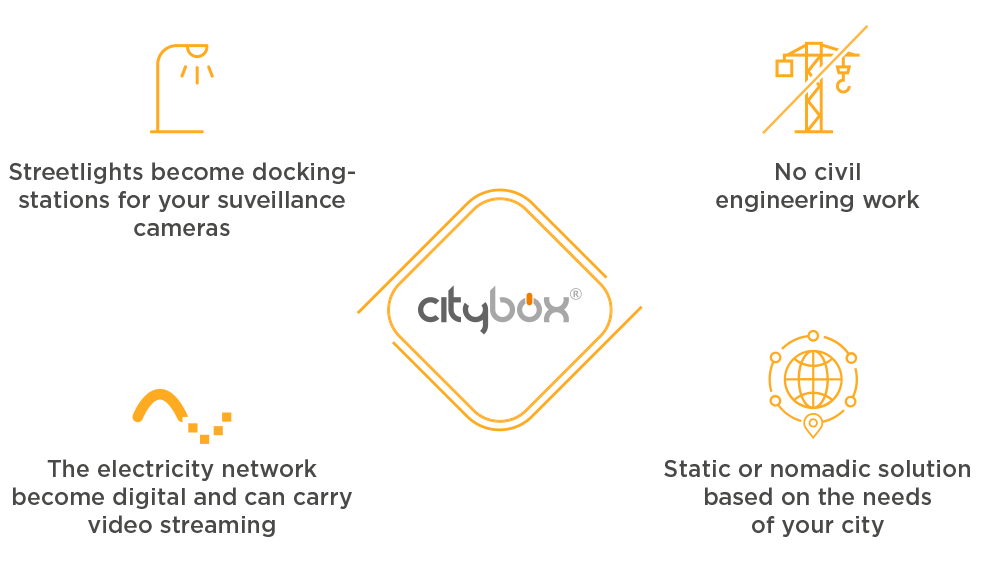 Streetlights become docking-stations for your suveillance cameras

No civil engineering work

citybox®

The electricity network become digital and can carry video streaming

Static or nomadic solution based on the needs of your city